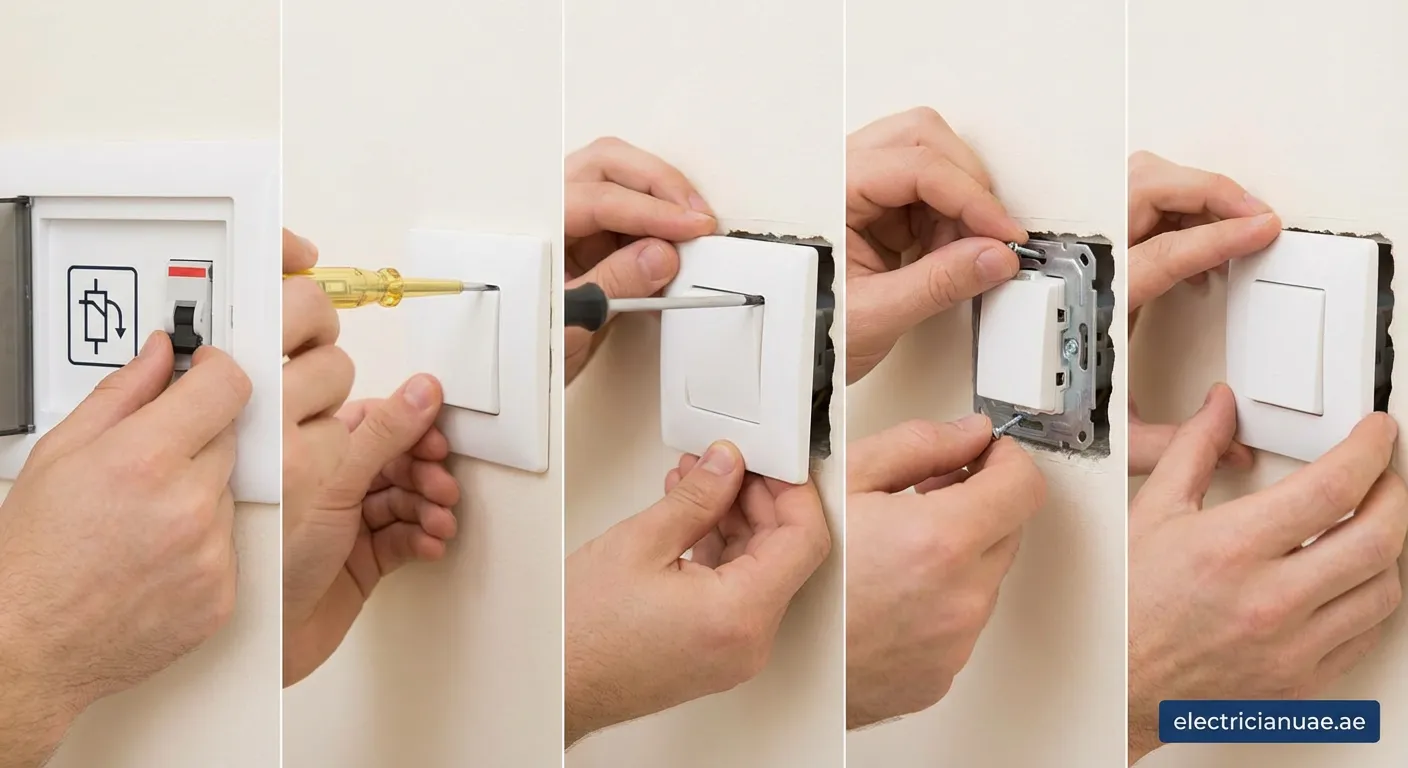 electricianuae.ae